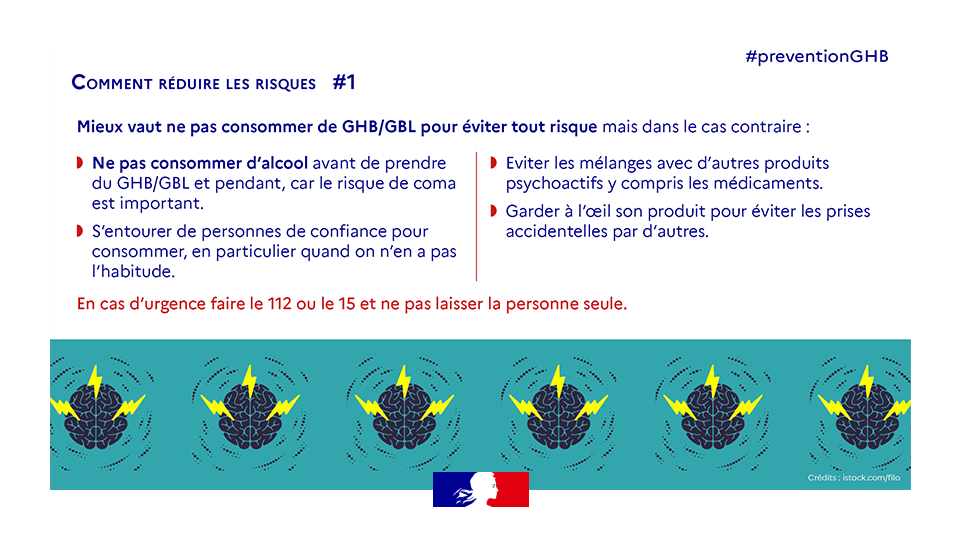 #preventionGHB

COMMENT RÉDUIRE LES RISQUES #1

Mieux vaut ne pas consommer de GHB/GBL pour éviter tout risque mais dans le cas contraire :

Ne pas consommer d'alcool avant de prendre du GHB/GBL et pendant, car le risque de coma est important.

S'entourer de personnes de confiance pour consommer, en particulier quand on n'en a pas l'habitude.

Eviter les mélanges avec d'autres produits psychoactifs y compris les médicaments.

Garder à l'œil son produit pour éviter les prises accidentelles par d'autres.

En cas d'urgence faire le 112 ou le 15 et ne pas laisser la personne seule.

Crédits : istock.com/filo